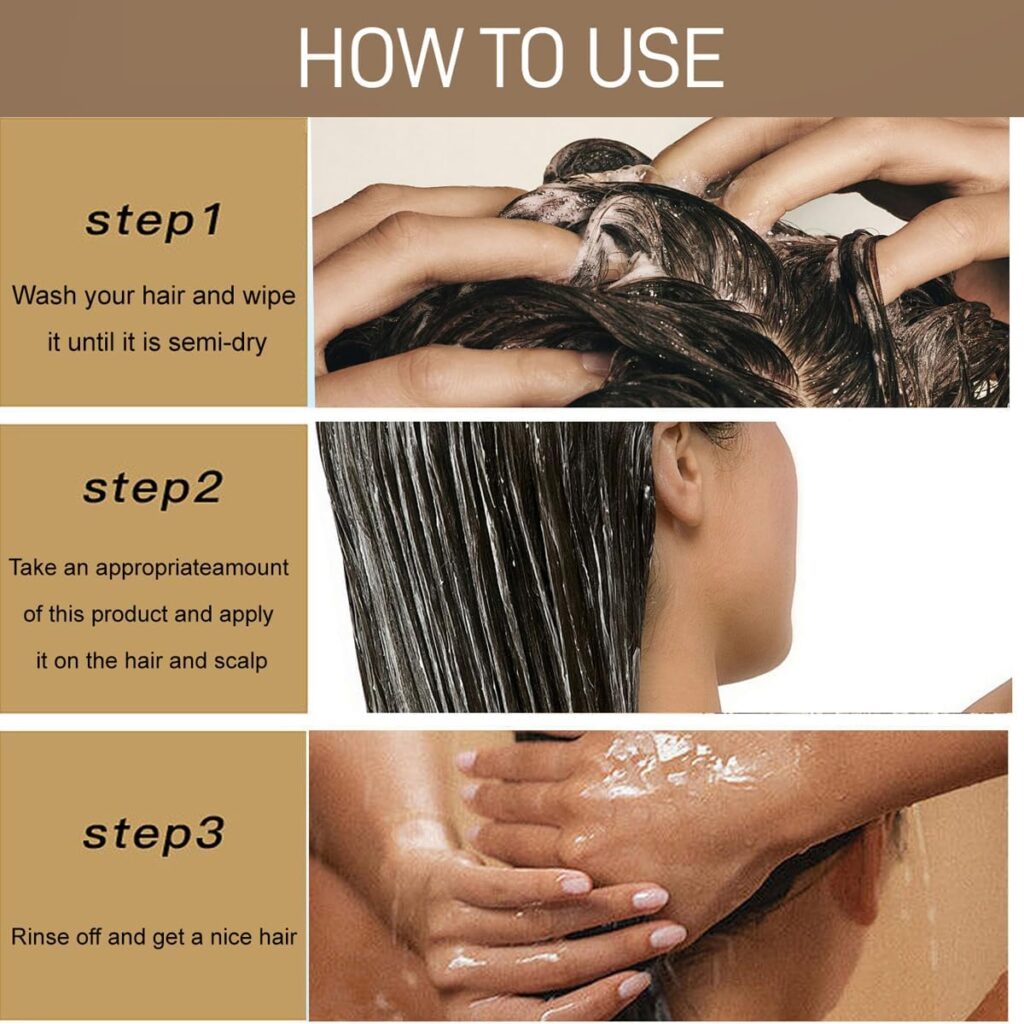 HOW TO USE

step1

Wash your hair and wipe it until it is semi-dry

step2

Take an appropriateamount of this product and apply it on the hair and scalp

step3

Rinse off and get a nice hair