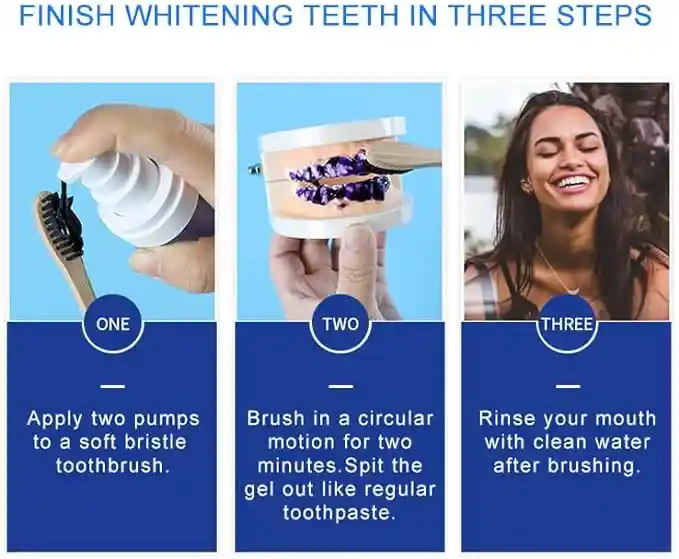 FINISH WHITENING TEETH IN THREE STEPS

ONE

Apply two pumps to a soft bristle toothbrush.

TWO

Brush in a circular motion for two minutes.Spit the gel out like regular toothpaste.

THREE

Rinse your mouth with clean water after brushing.